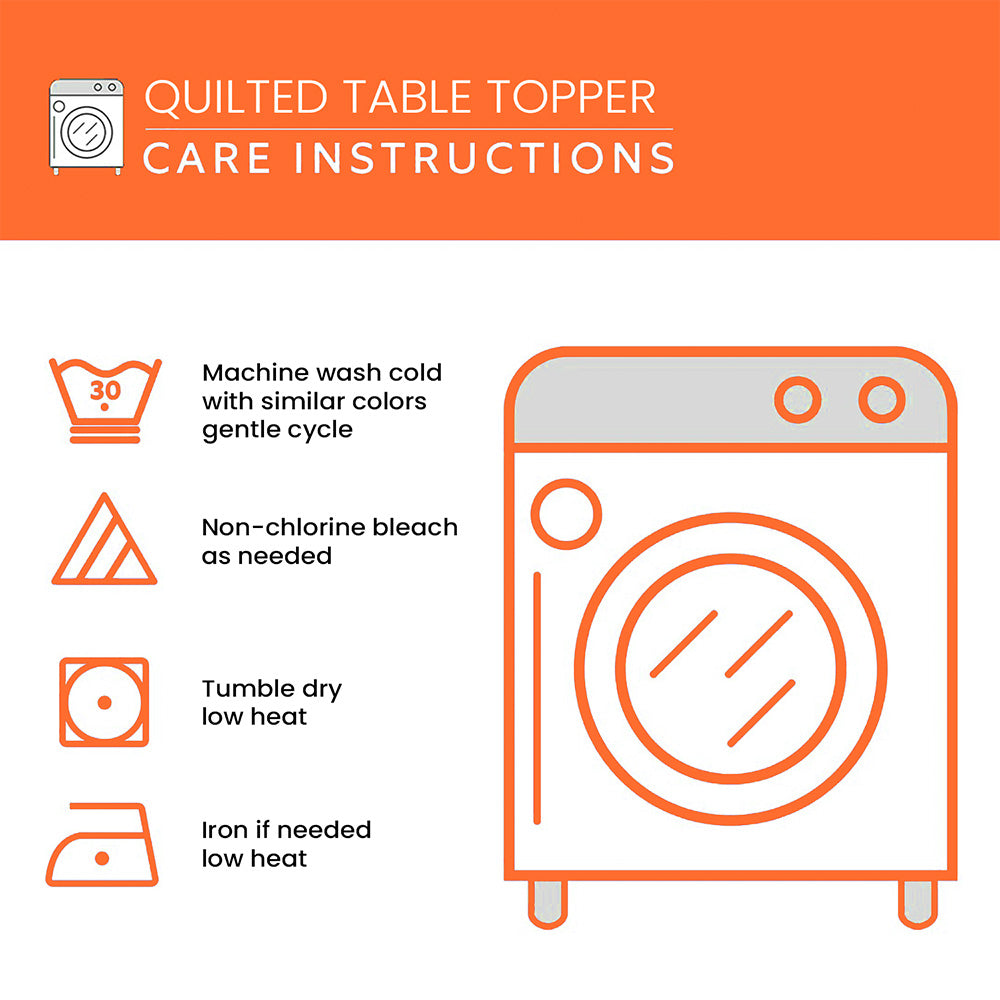 QUILTED TABLE TOPPER
CARE INSTRUCTIONS

30

Machine wash cold with similar colors gentle cycle

Non-chlorine bleach as needed

Tumble dry low heat

Iron if needed low heat