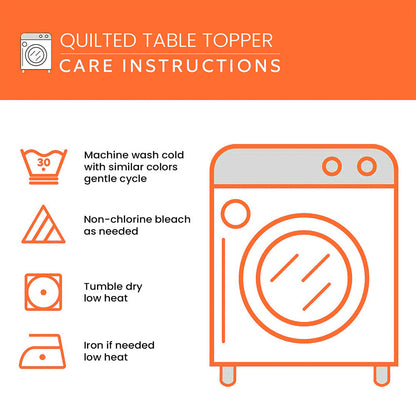 QUILTED TABLE TOPPER
CARE INSTRUCTIONS

30

Machine wash cold with similar colors gentle cycle

Non-chlorine bleach as needed

Tumble dry low heat

Iron if needed low heat