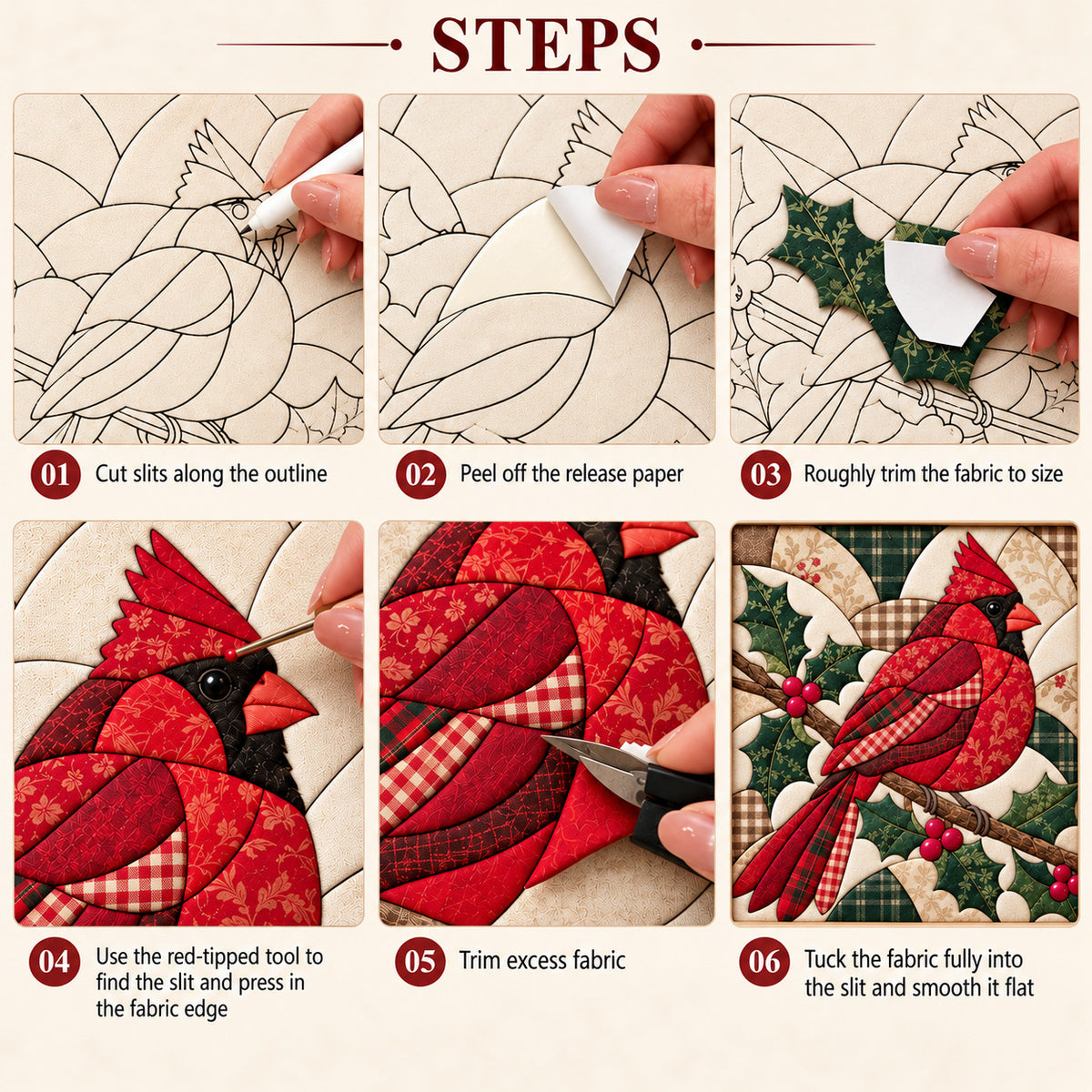 STEPS

01 Cut slits along the outline

02 Peel off the release paper

03 Roughly trim the fabric to size

04 Use the red-tipped tool to find the slit and press in the fabric edge

05 Trim excess fabric

06 Tuck the fabric fully into the slit and smooth it flat