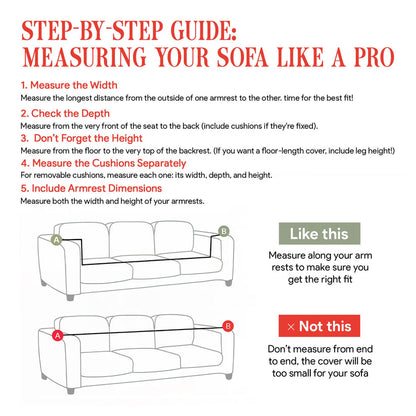 STEP-BY-STEP GUIDE:
MEASURING YOUR SOFA LIKE A PRO

1. Measure the Width
Measure the longest distance from the outside of one armrest to the other. time for the best fit!

2. Check the Depth
Measure from the very front of the seat to the back (include cushions if they're fixed).

3. Don't Forget the Height
Measure from the floor to the very top of the backrest. (If you want a floor-length cover, include leg height!)

4. Measure the Cushions Separately
For removable cushions, measure each one: its width, depth, and height.

5. Include Armrest Dimensions
Measure both the width and height of your armrests.

A

B

Like this

Measure along your arm rests to make sure you get the right fit

A

B

× Not this

Don't measure from end to end, the cover will be too small for your sofa