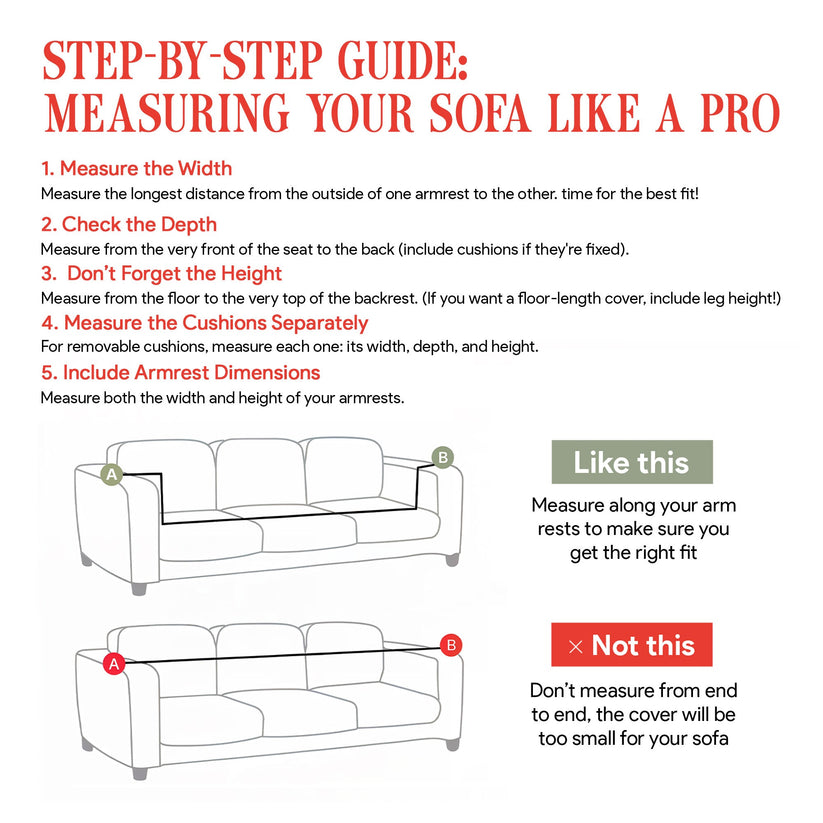 STEP-BY-STEP GUIDE:
MEASURING YOUR SOFA LIKE A PRO

1. Measure the Width
Measure the longest distance from the outside of one armrest to the other. time for the best fit!

2. Check the Depth
Measure from the very front of the seat to the back (include cushions if they're fixed).

3. Don't Forget the Height
Measure from the floor to the very top of the backrest. (If you want a floor-length cover, include leg height!)

4. Measure the Cushions Separately
For removable cushions, measure each one: its width, depth, and height.

5. Include Armrest Dimensions
Measure both the width and height of your armrests.

A

B

Like this

Measure along your arm rests to make sure you get the right fit

A

B

× Not this

Don't measure from end to end, the cover will be too small for your sofa