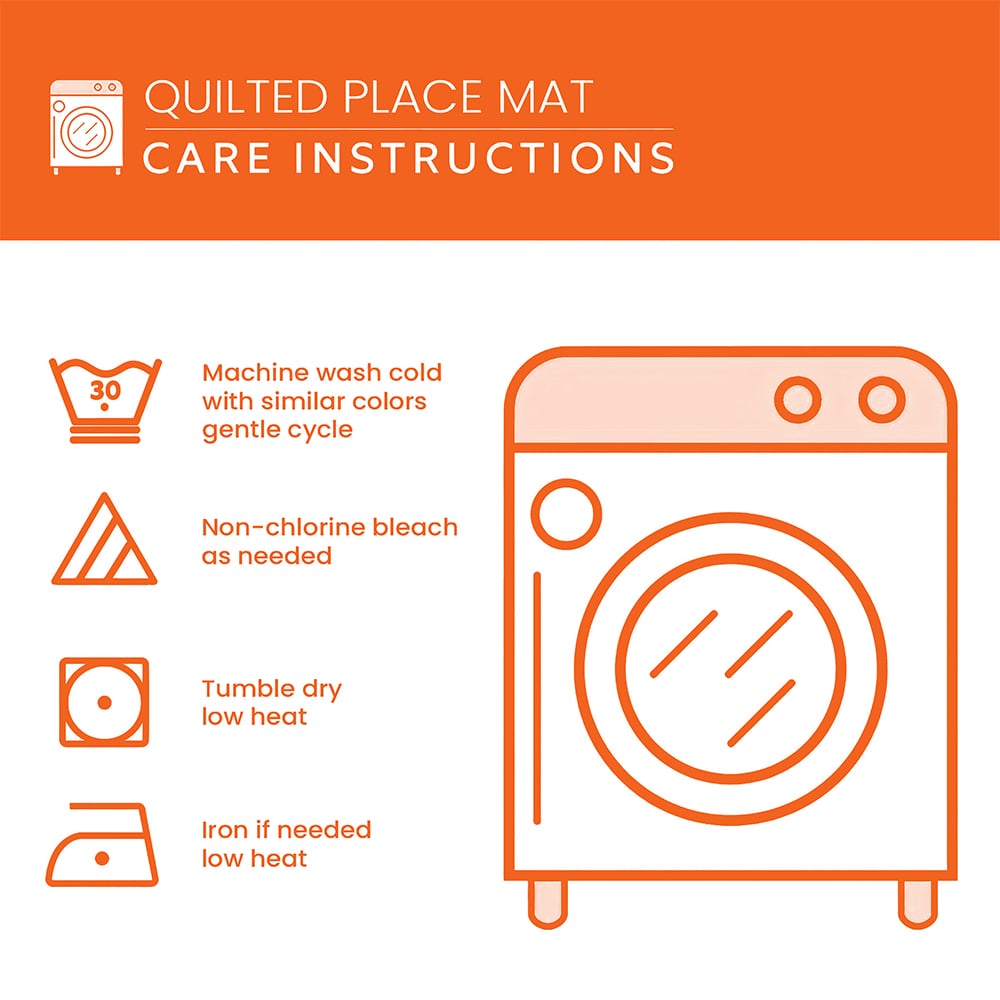 QUILTED PLACE MAT
CARE INSTRUCTIONS

30

Machine wash cold with similar colors gentle cycle

Non-chlorine bleach as needed

Tumble dry low heat

Iron if needed low heat